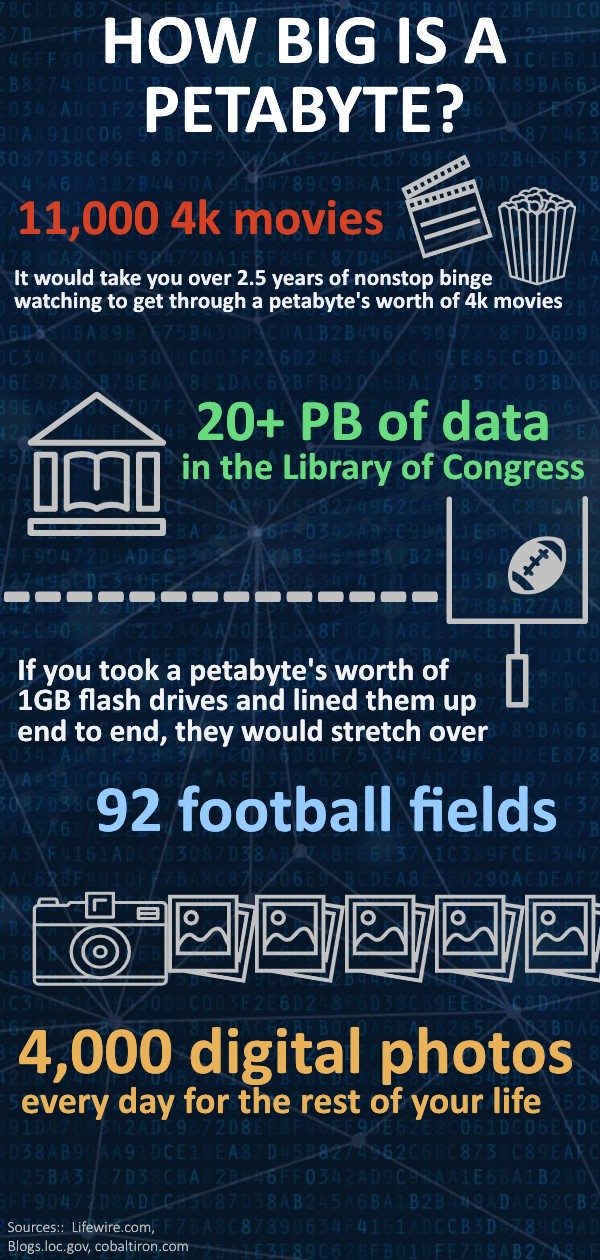 HOW BIG IS A PETABYTE?

11,000 4k movies

It would take you over 2.5 years of nonstop binge watching to get through a petabyte's worth of 4k movies

20+ PB of data
in the Library of Congress

If you took a petabyte's worth of 1GB flash drives and lined them up end to end, they would stretch over

92 football fields

4,000 digital photos
every day for the rest of your life

Sources:: Lifewire.com, Blogs.loc.gov, cobaltiron.com